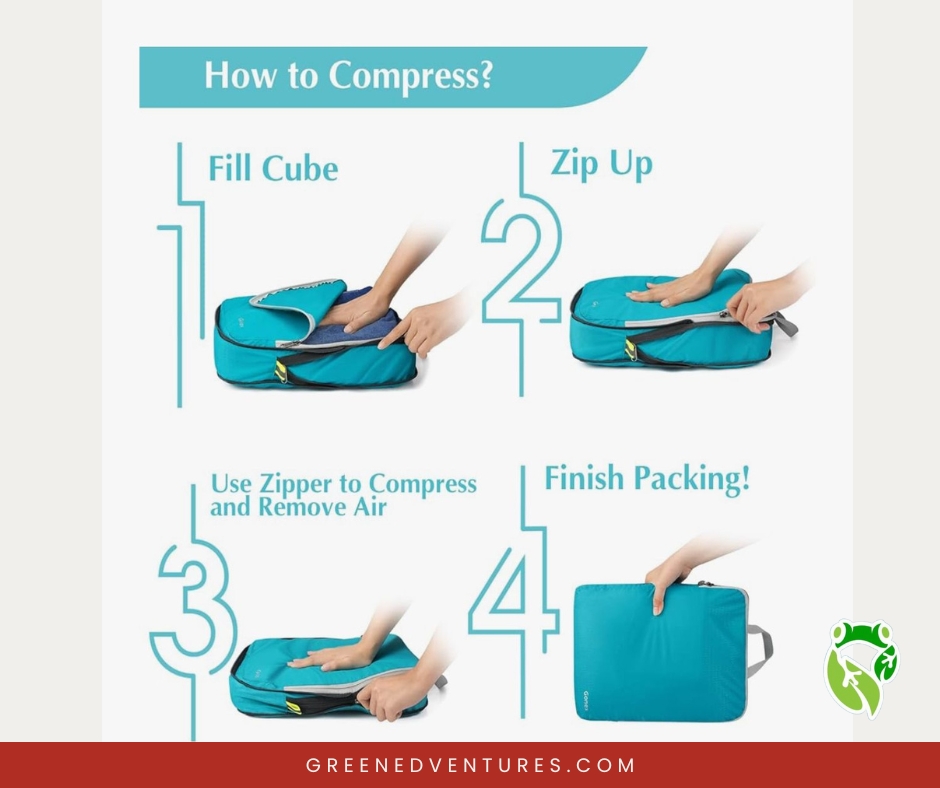 How to Compress?

1 Fill Cube

2 Zip Up

3 Use Zipper to Compress and Remove Air

4 Finish Packing!

Gonex

GREENEDVENTURES.COM